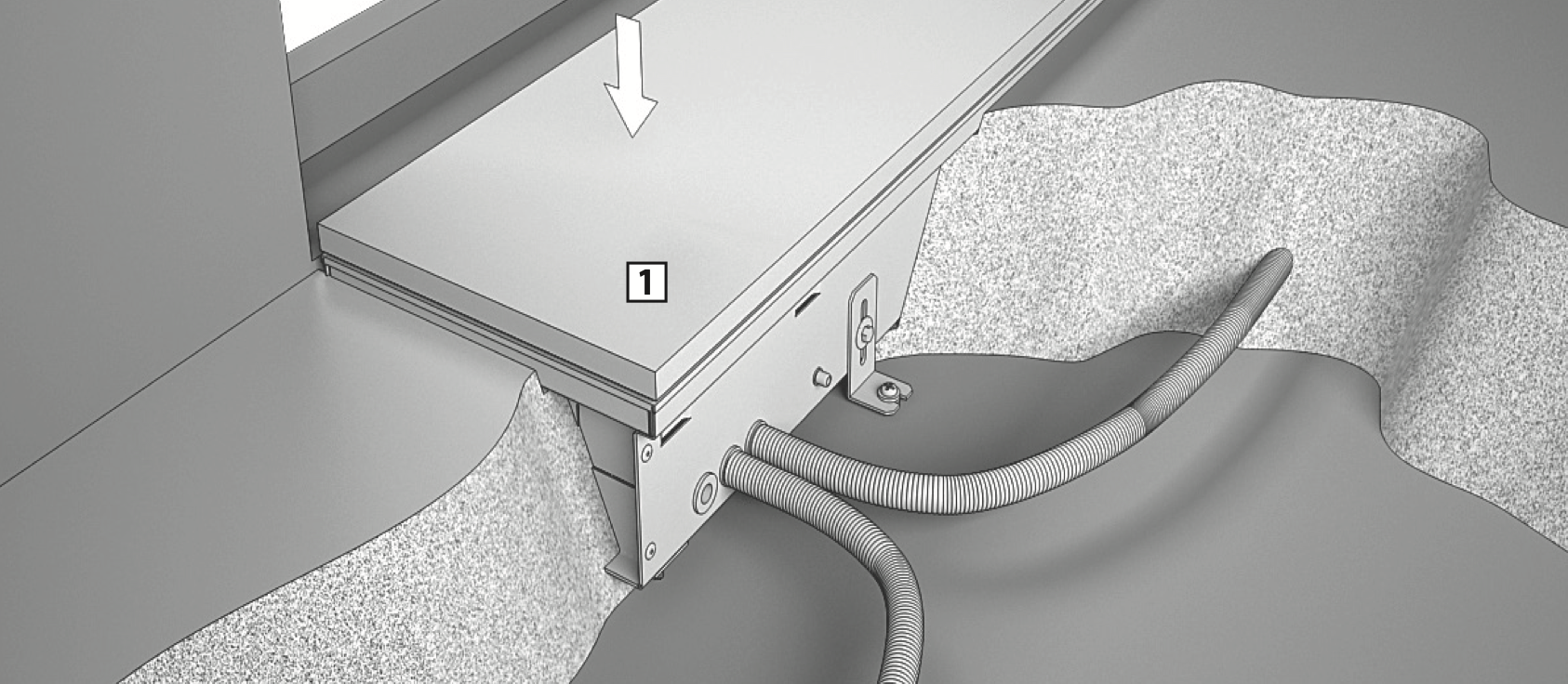 1