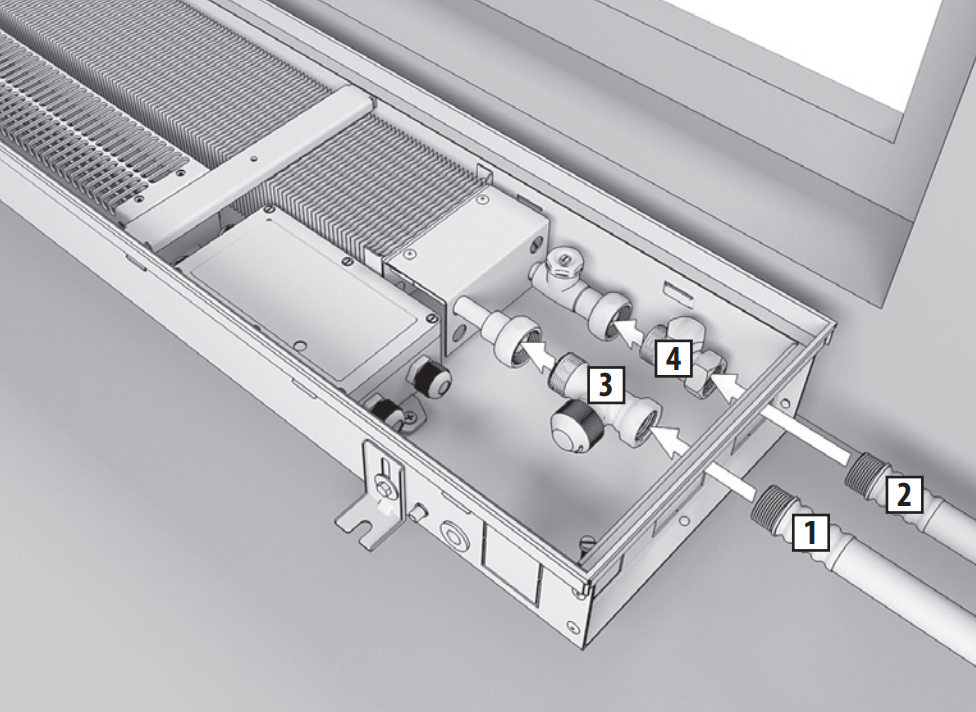 4
3
2
1