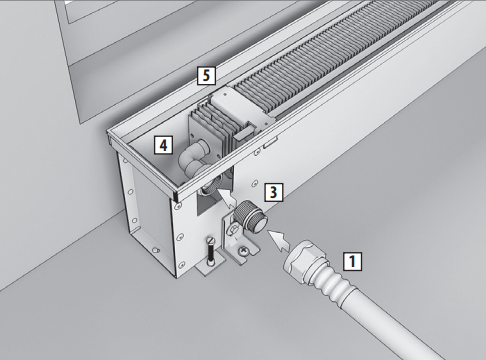 5
4
3
1