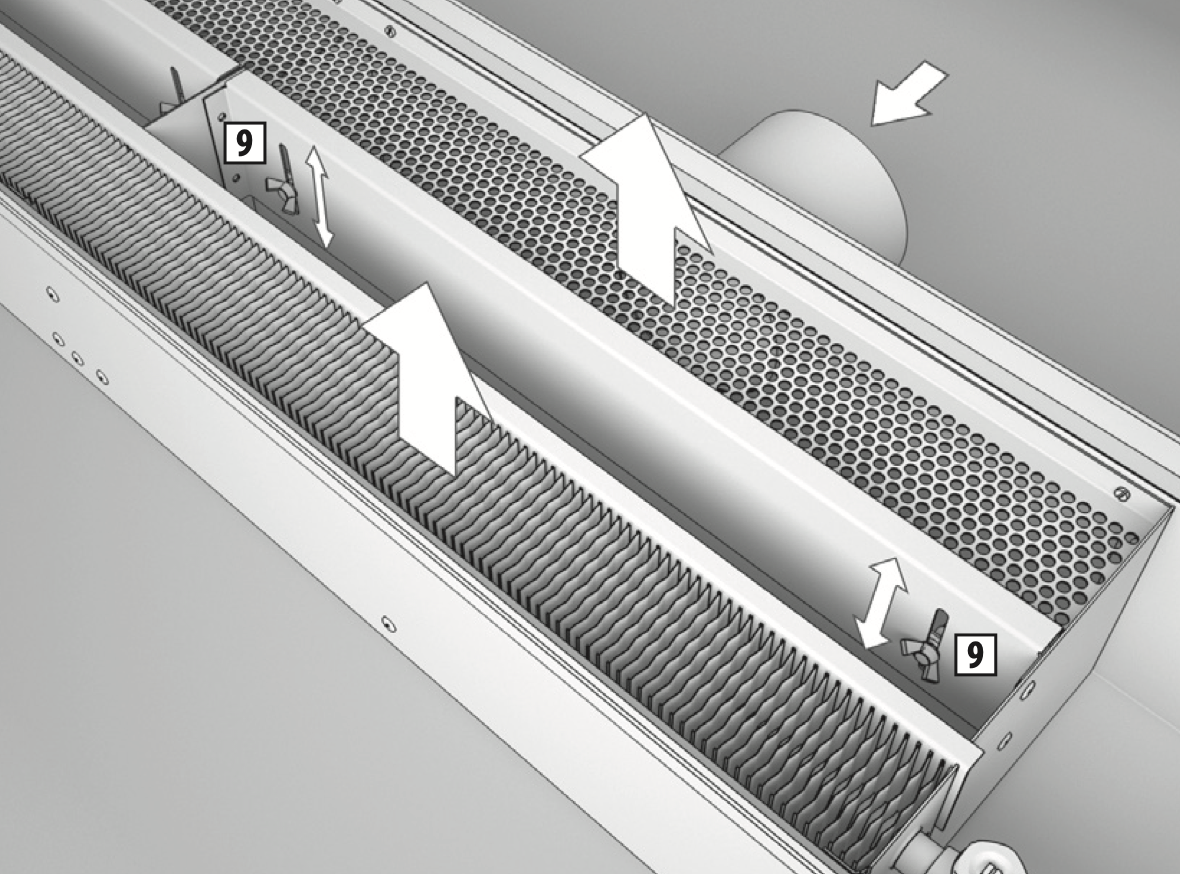 9

9