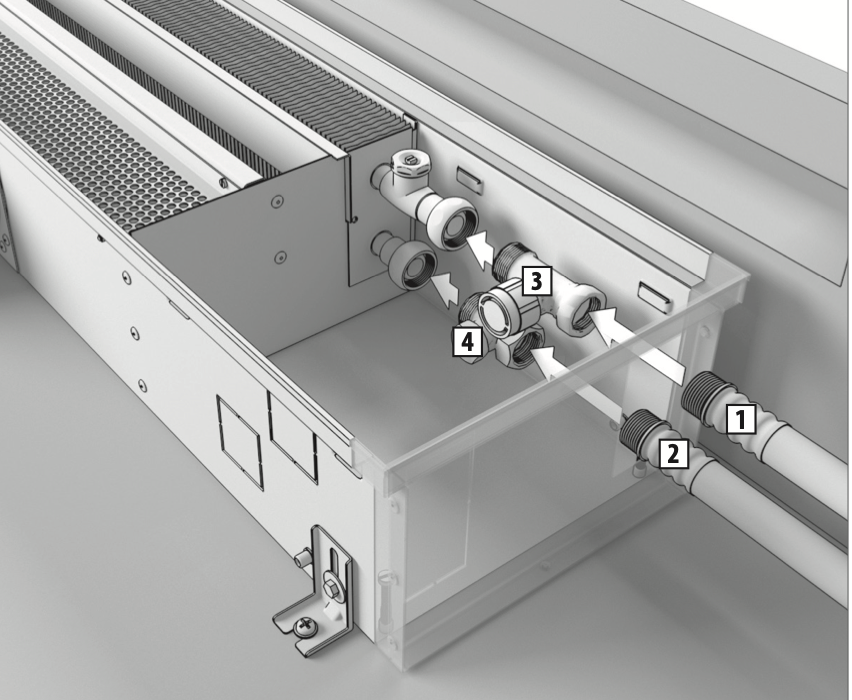 3
4
1
2