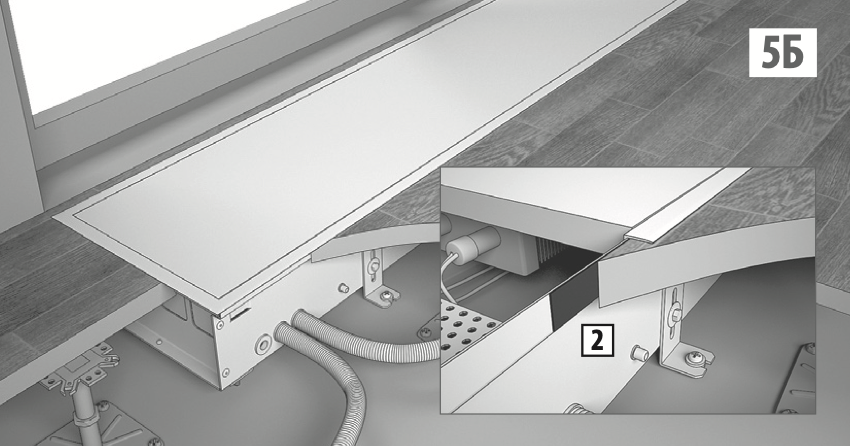 5Б

2