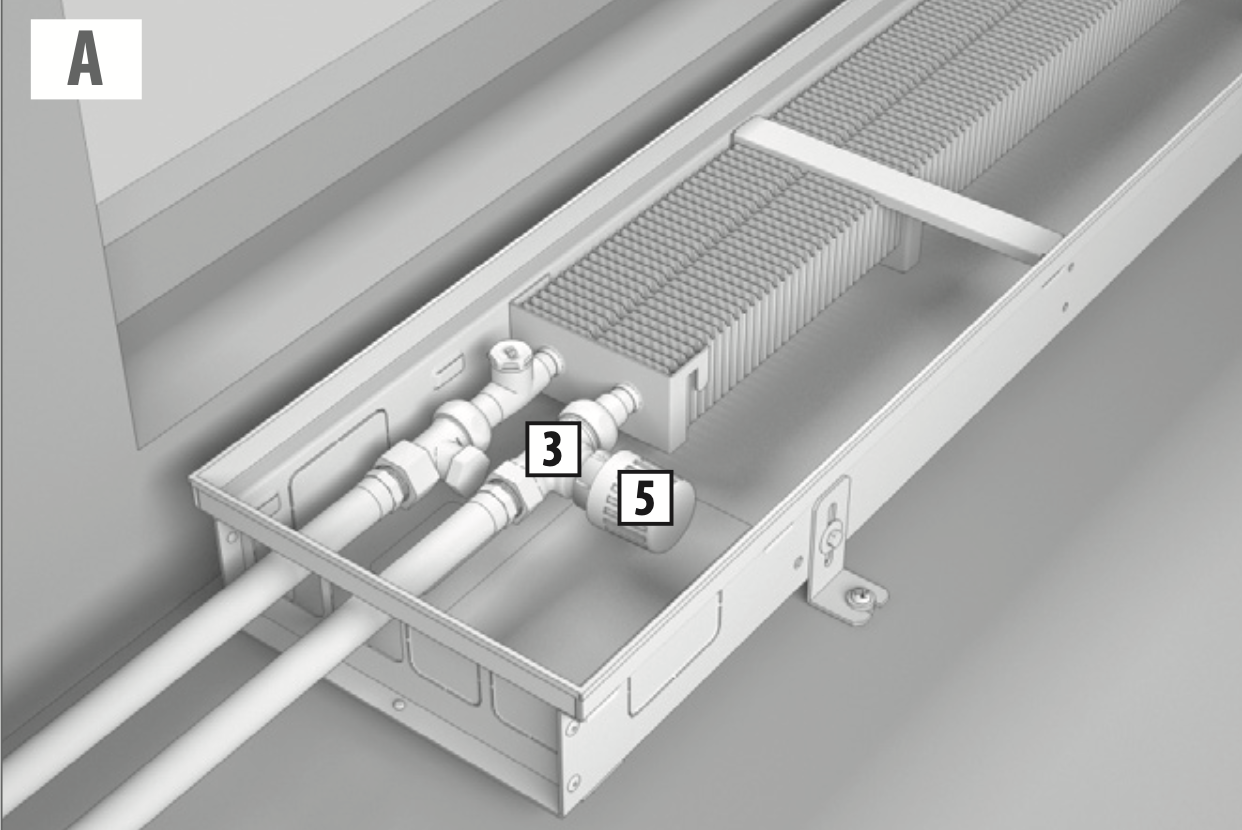 A

3

5