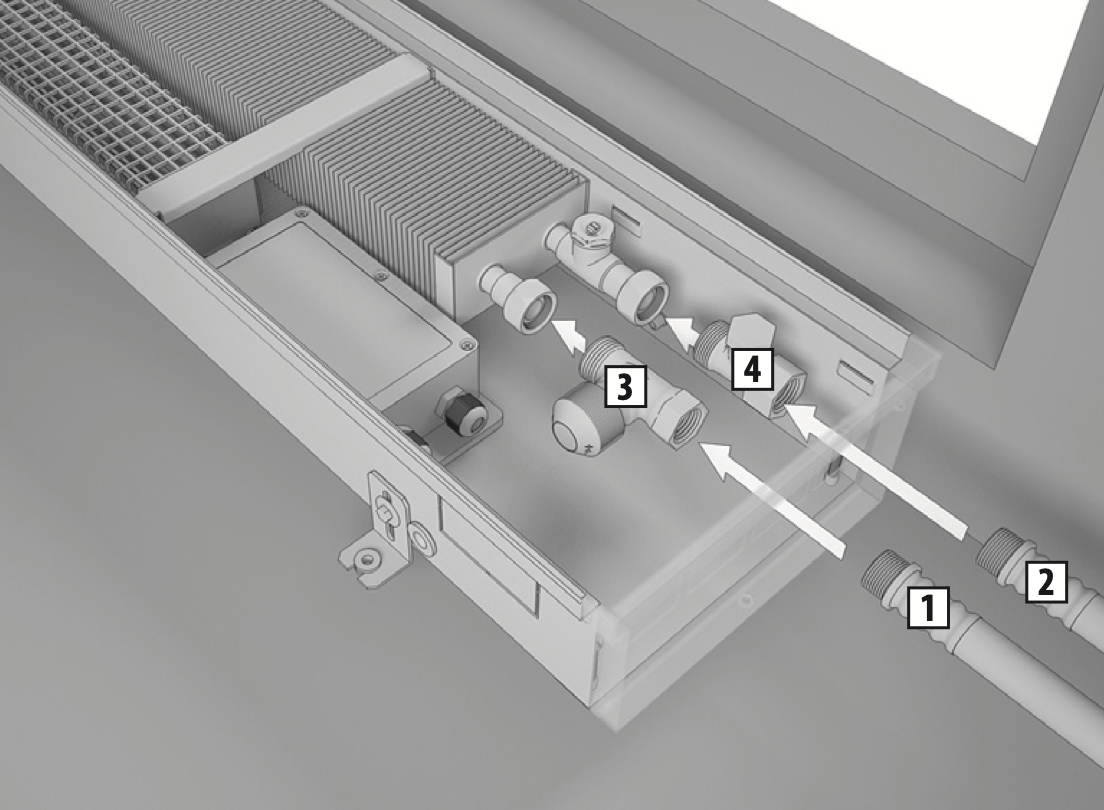 3
4
1
2